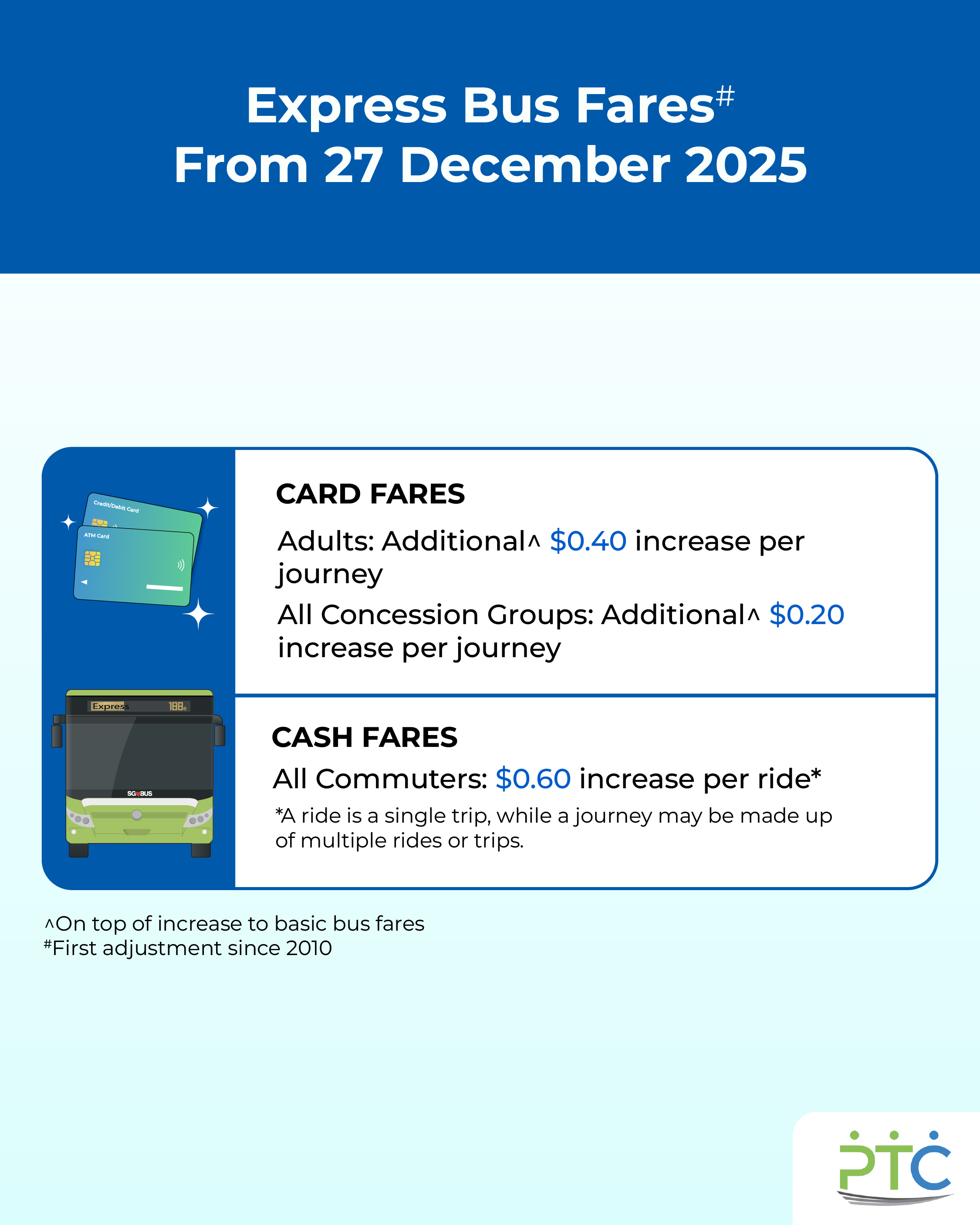 Express Bus Fares#
From 27 December 2025

Credit/Debit Card
ATM Card

CARD FARES

Adults: Additional^ $0.40 increase per journey

All Concession Groups: Additional^ $0.20 increase per journey

Express 188e
SG BUS

CASH FARES

All Commuters: $0.60 increase per ride*

*A ride is a single trip, while a journey may be made up of multiple rides or trips.

^On top of increase to basic bus fares
#First adjustment since 2010

PTC